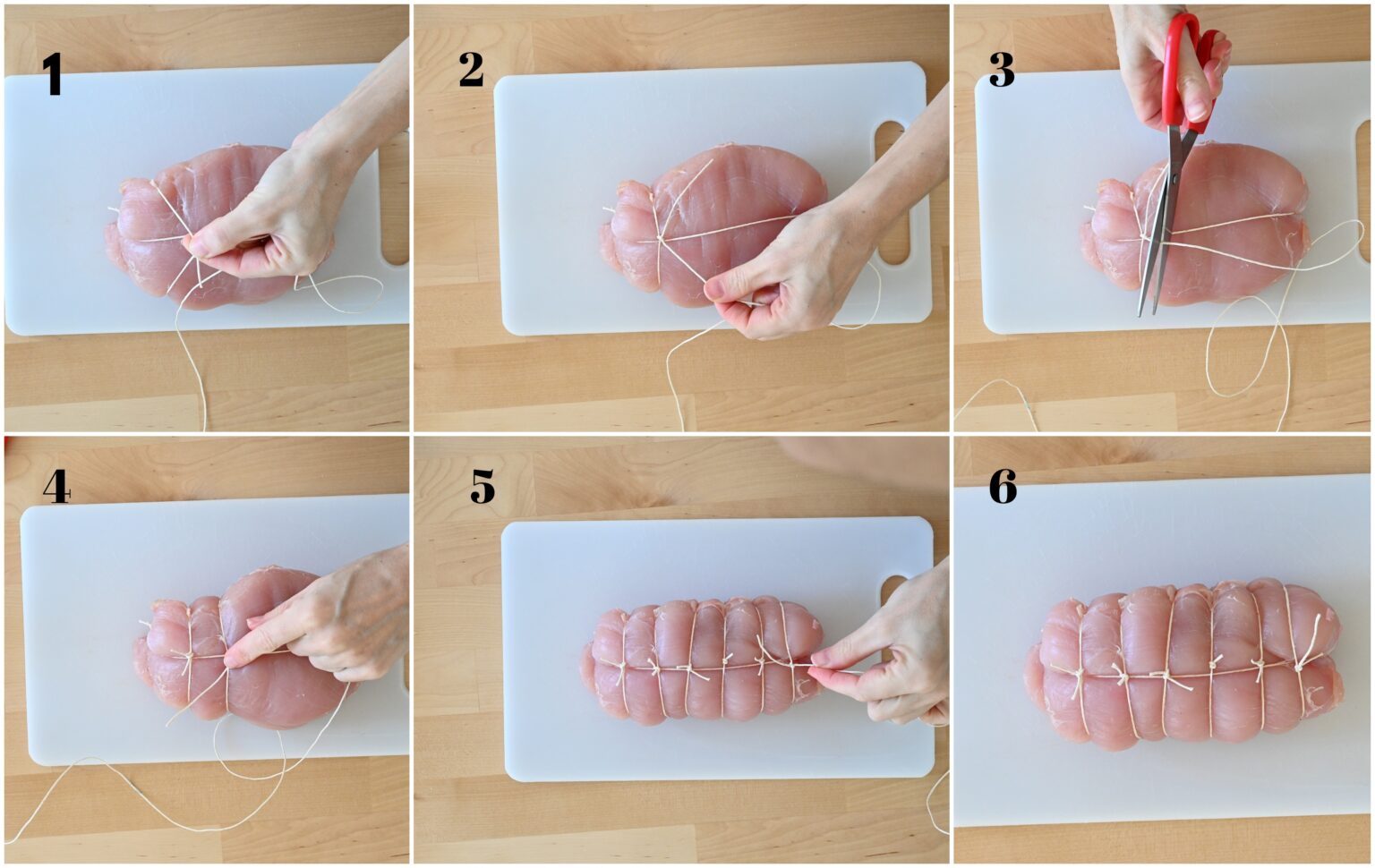 1

2

3

4

5

6