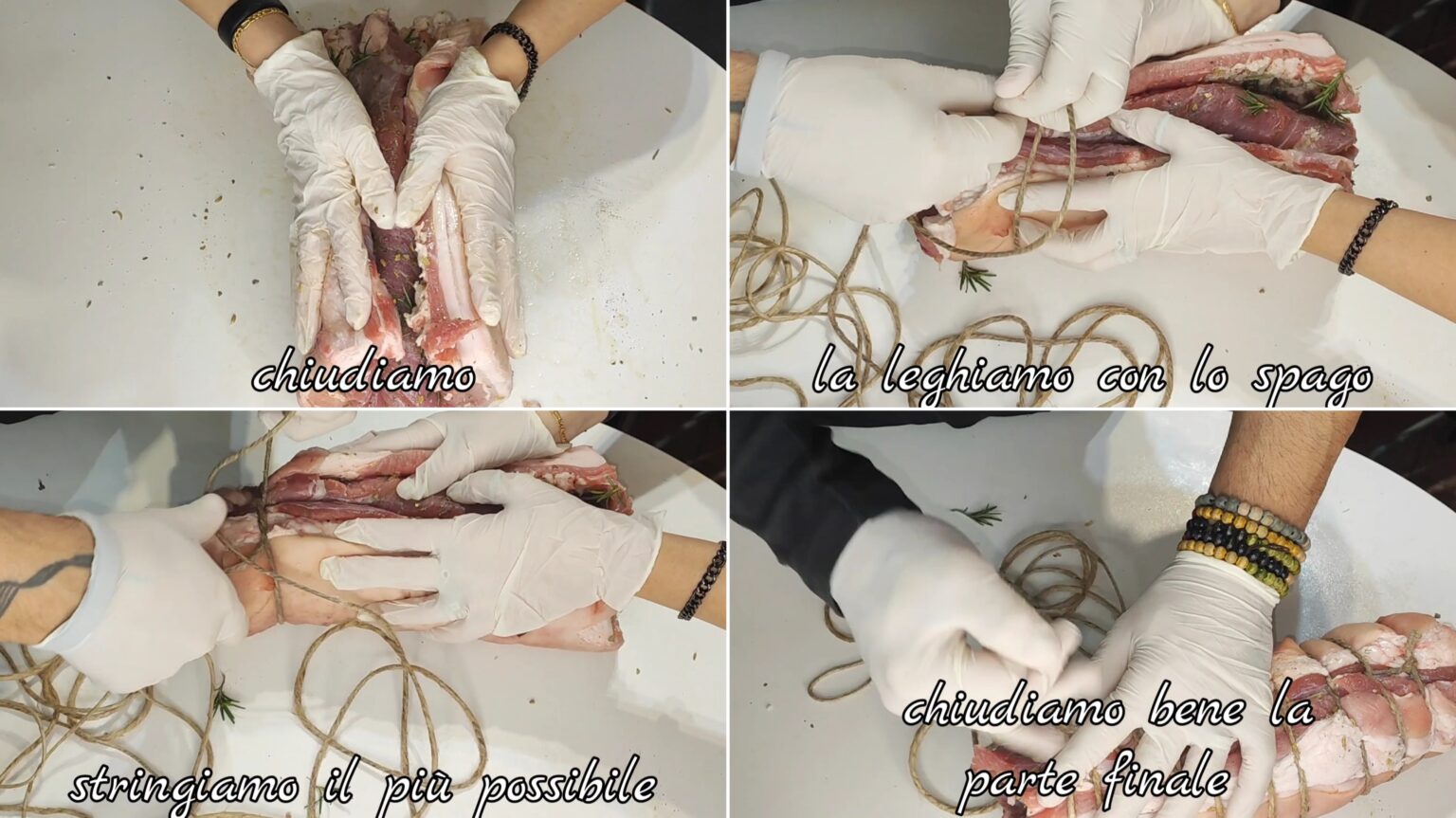 chiudiamo

la leghiamo con lo spago

stringiamo il più possibile

chiudiamo bene la parte finale